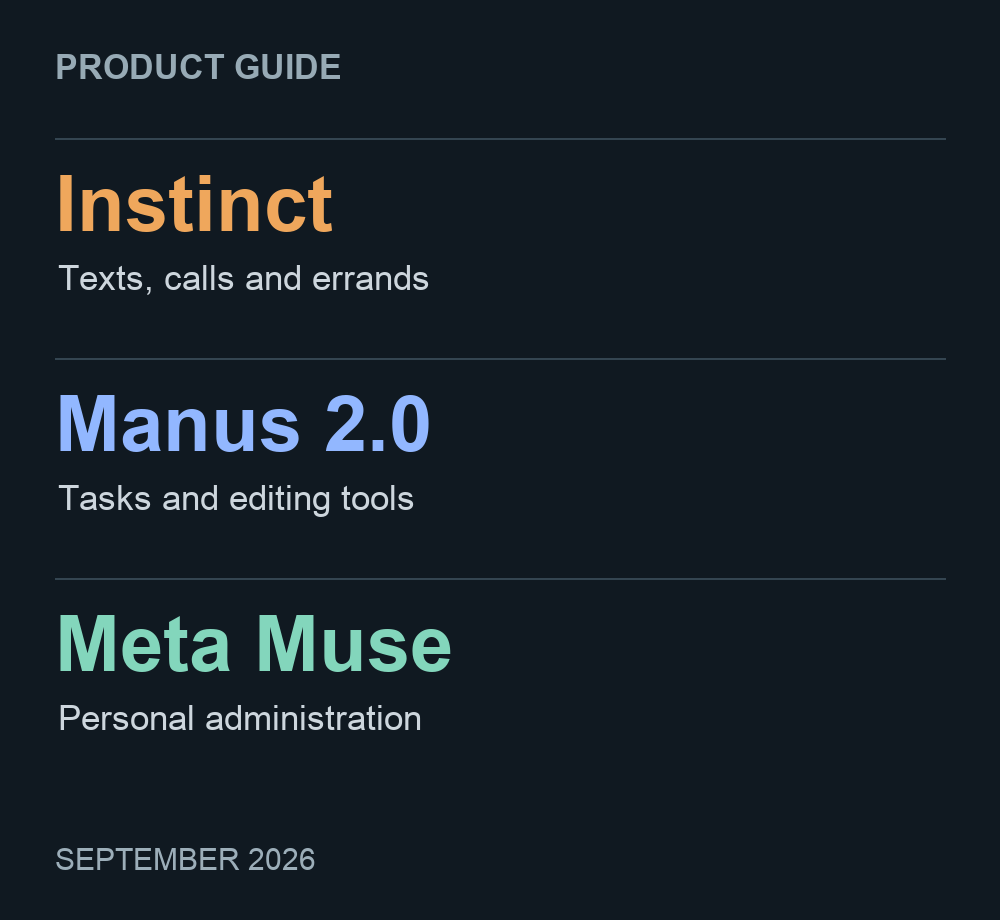 PRODUCT GUIDE

Instinct

Texts, calls and errands

Manus 2.0

Tasks and editing tools

Meta Muse

Personal administration

SEPTEMBER 2026